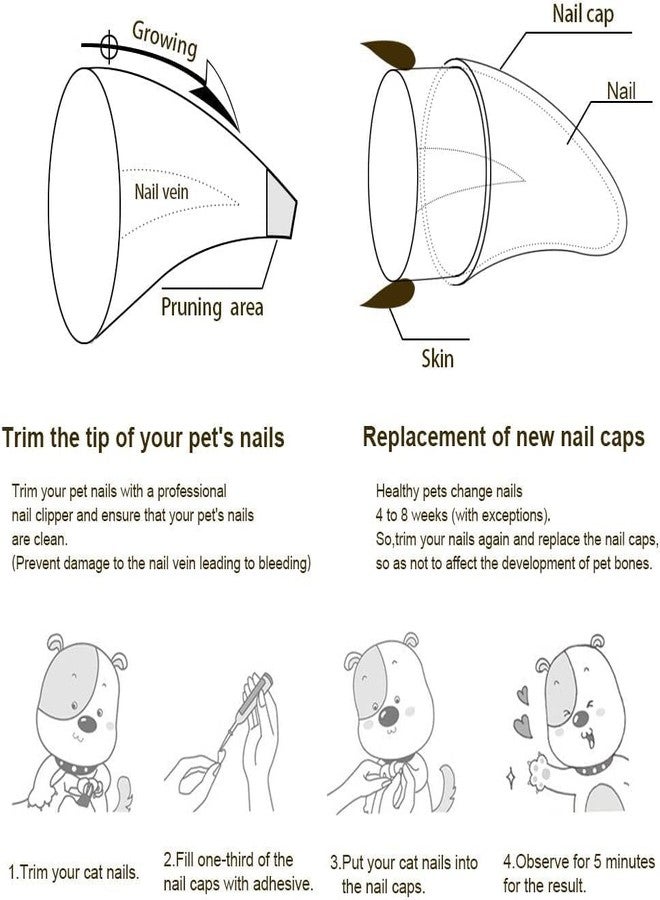 Growing

Nail vein

Pruning area

Nail cap

Nail

Skin

Trim the tip of your pet's nails

Trim your pet nails with a professional nail clipper and ensure that your pet's nails are clean.
(Prevent damage to the nail vein leading to bleeding)

Replacement of new nail caps

Healthy pets change nails 4 to 8 weeks (with exceptions).
So,trim your nails again and replace the nail caps, so as not to affect the development of pet bones.

1.Trim your cat nails.

2.Fill one-third of the nail caps with adhesive.

3.Put your cat nails into the nail caps.

4.Observe for 5 minutes for the result.